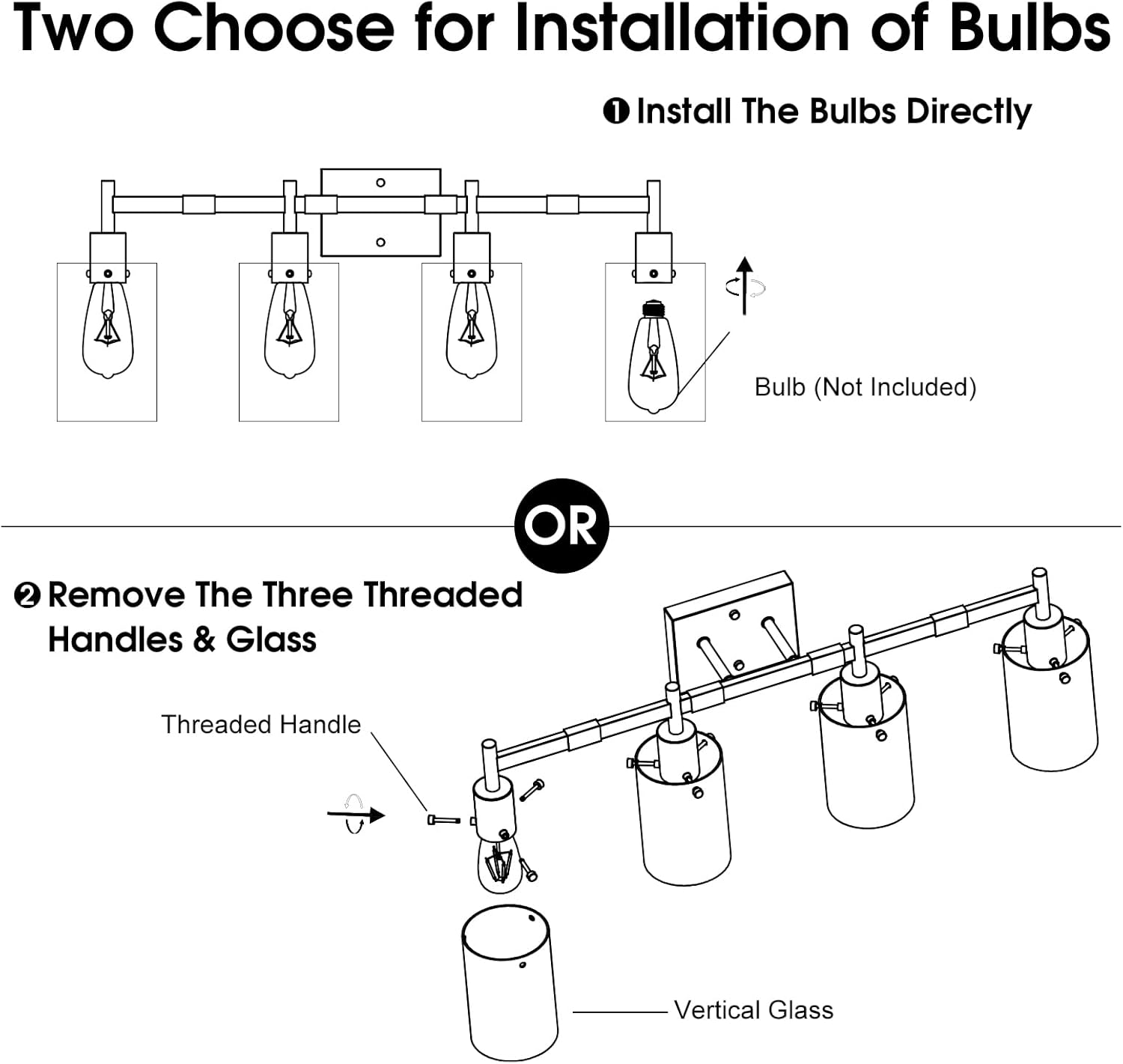 Two Choose for Installation of Bulbs

❶ Install The Bulbs Directly

Bulb (Not Included)

OR

❷ Remove The Three Threaded Handles & Glass

Threaded Handle

Vertical Glass