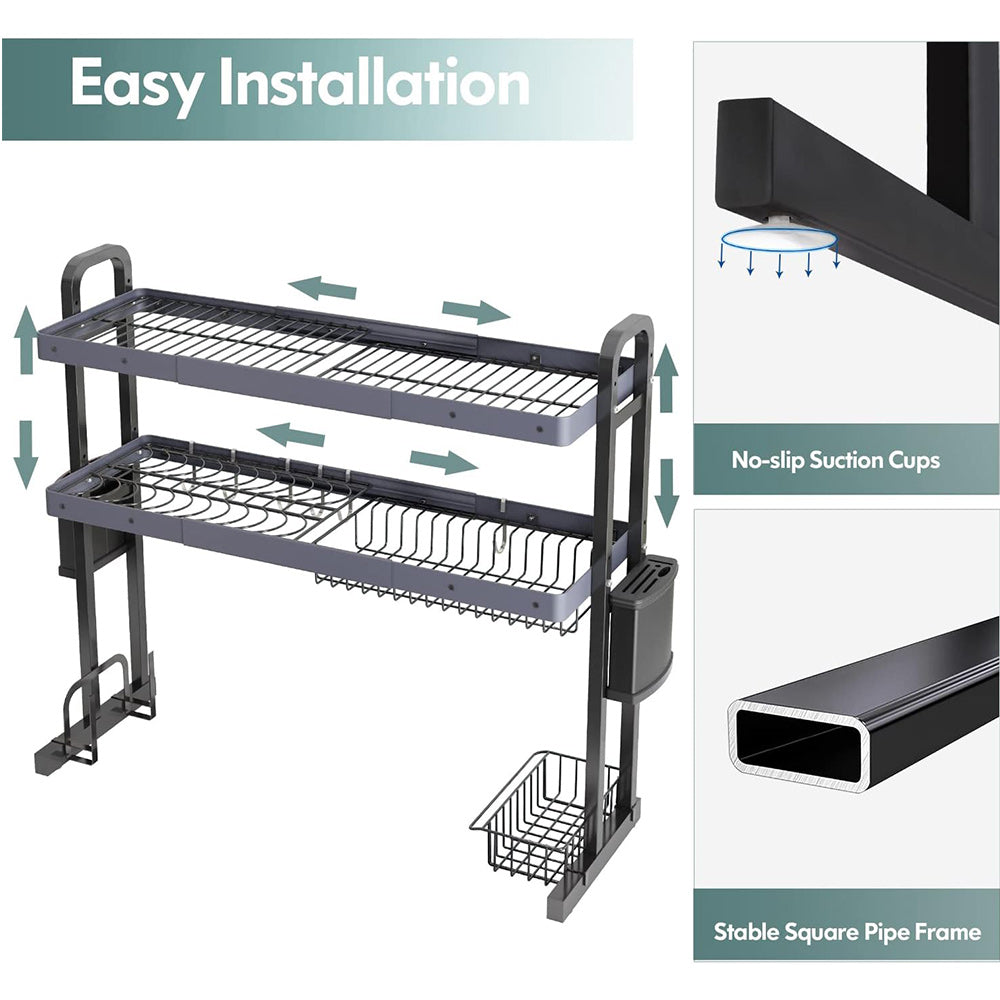 Easy Installation

No-slip Suction Cups

Stable Square Pipe Frame